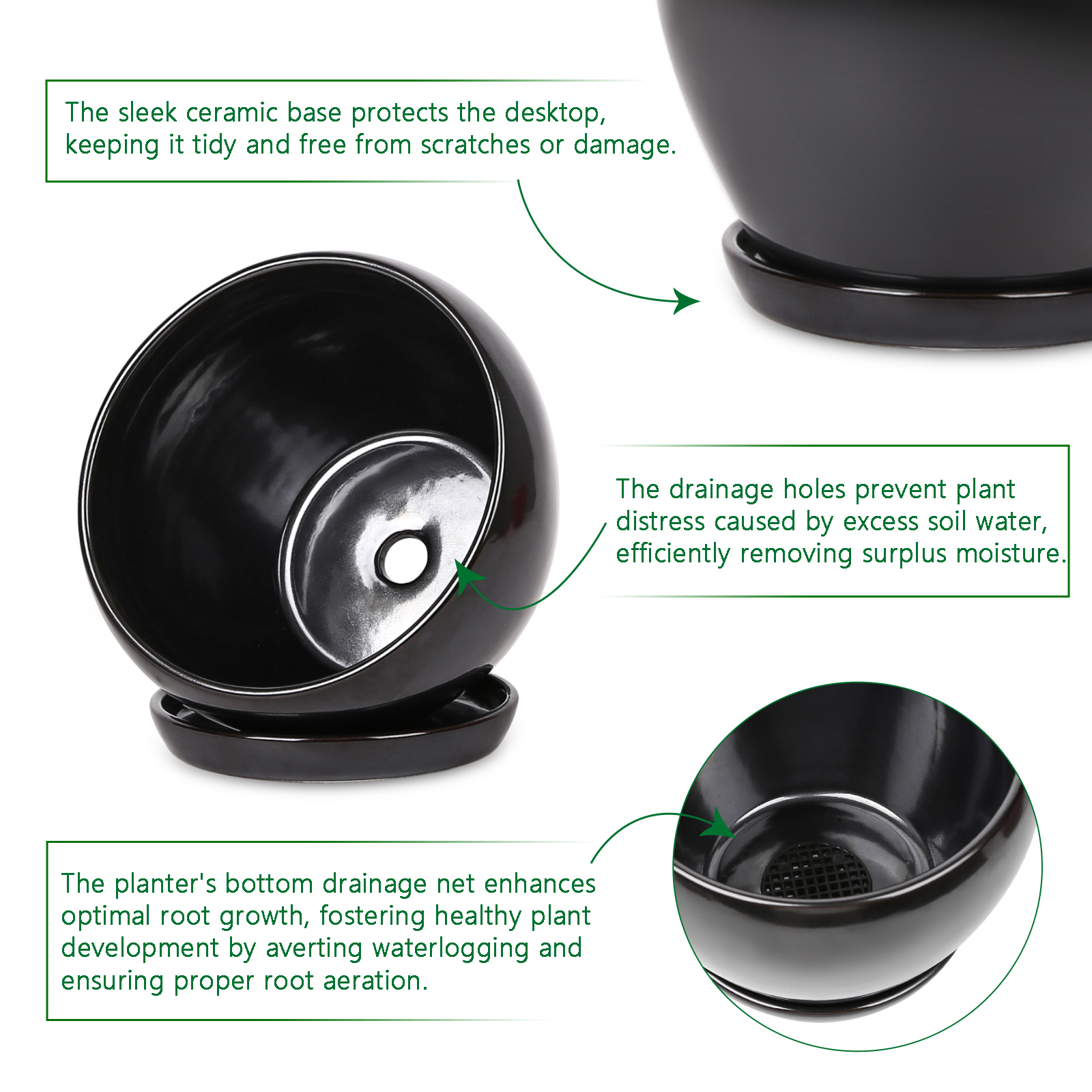 The sleek ceramic base protects the desktop, keeping it tidy and free from scratches or damage.

The drainage holes prevent plant distress caused by excess soil water, efficiently removing surplus moisture.

The planter's bottom drainage net enhances optimal root growth, fostering healthy plant development by averting waterlogging and ensuring proper root aeration.